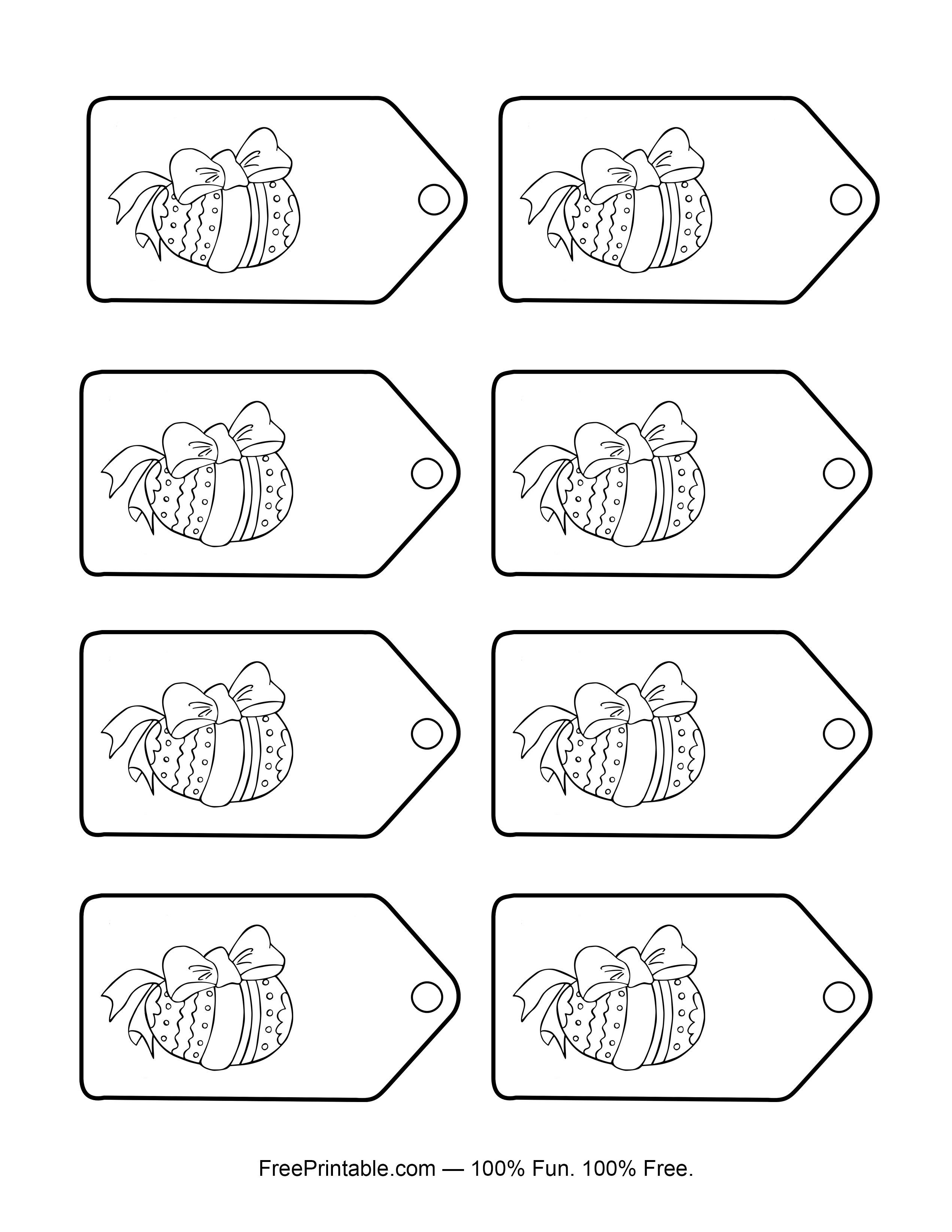 FreePrintable.com — 100% Fun. 100% Free.