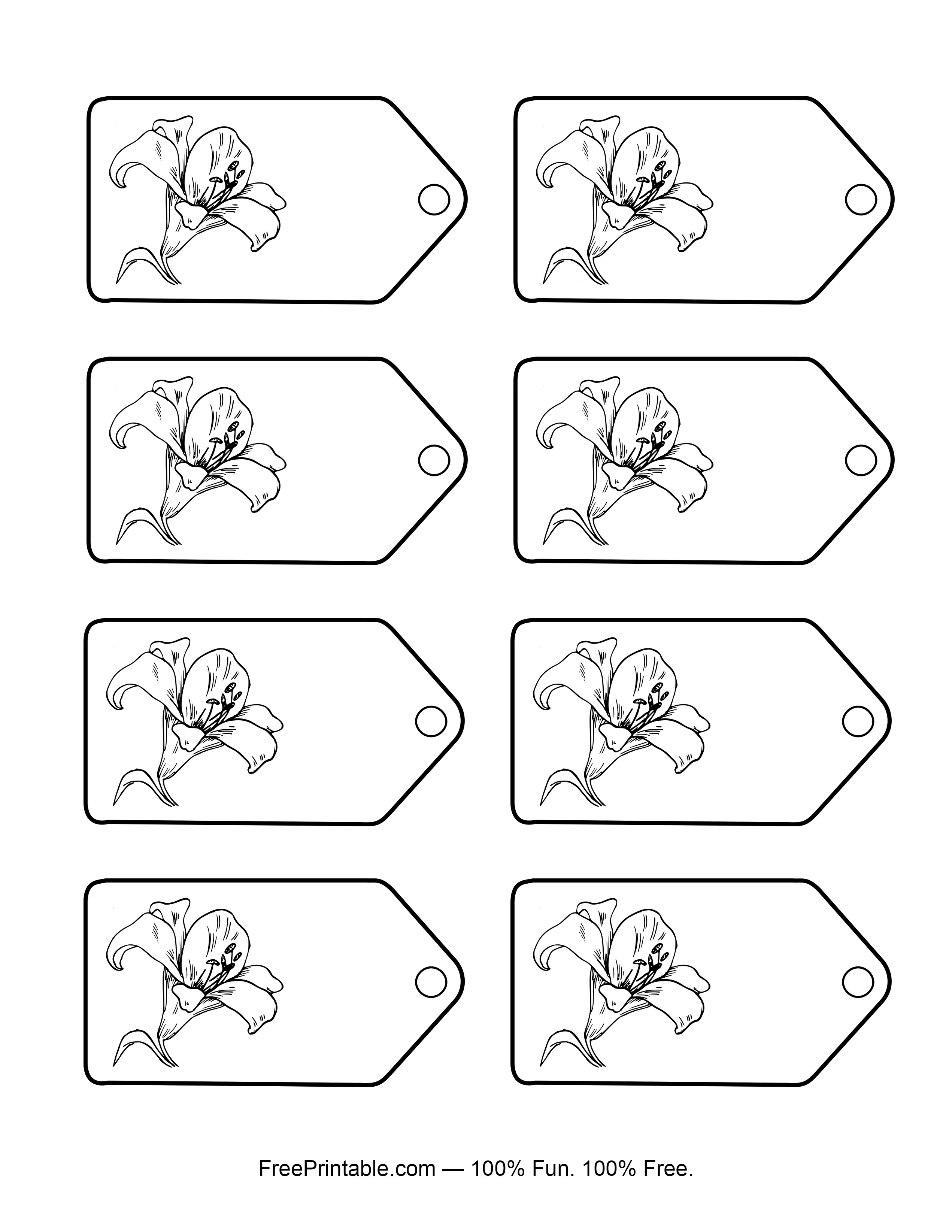 FreePrintable.com — 100% Fun. 100% Free.