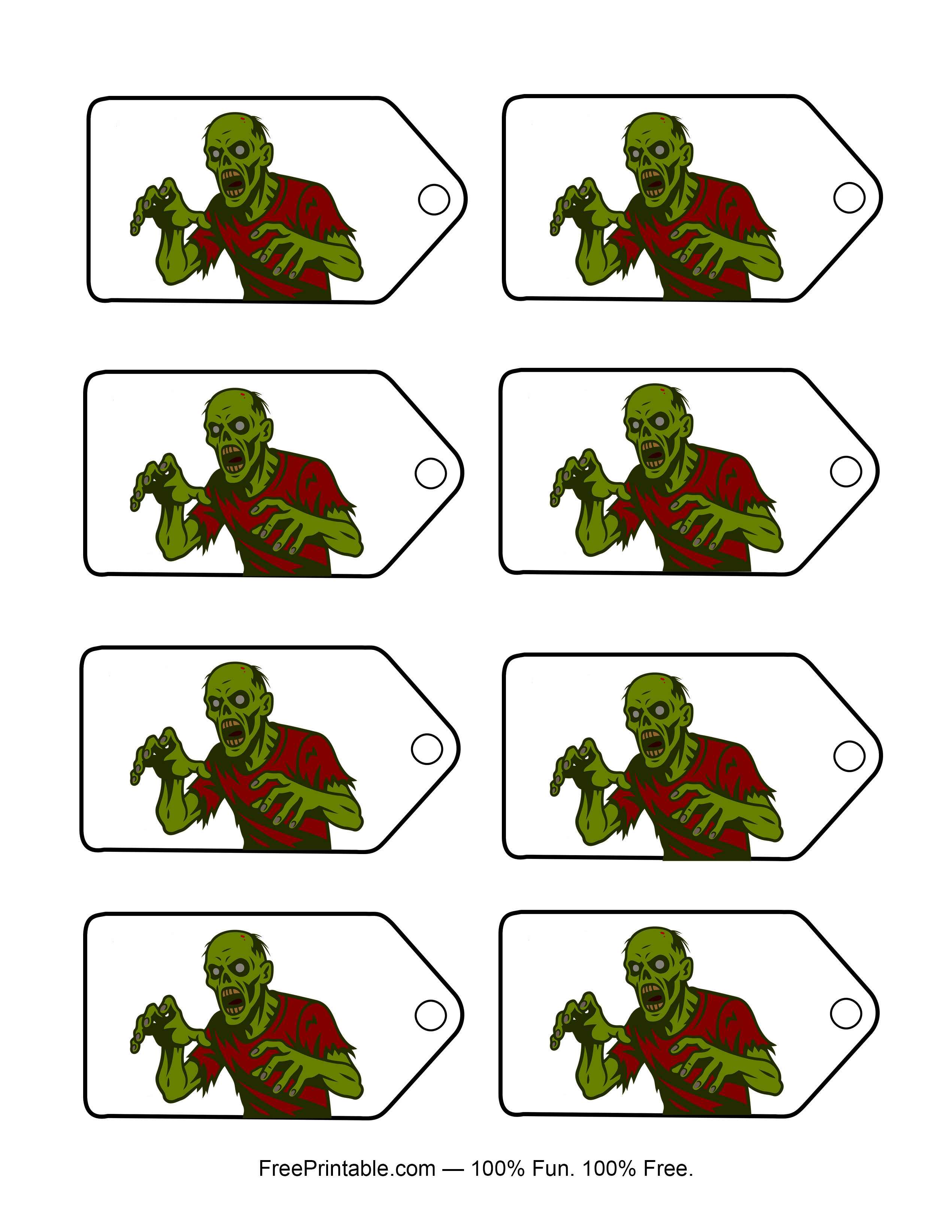 FreePrintable.com — 100% Fun. 100% Free.