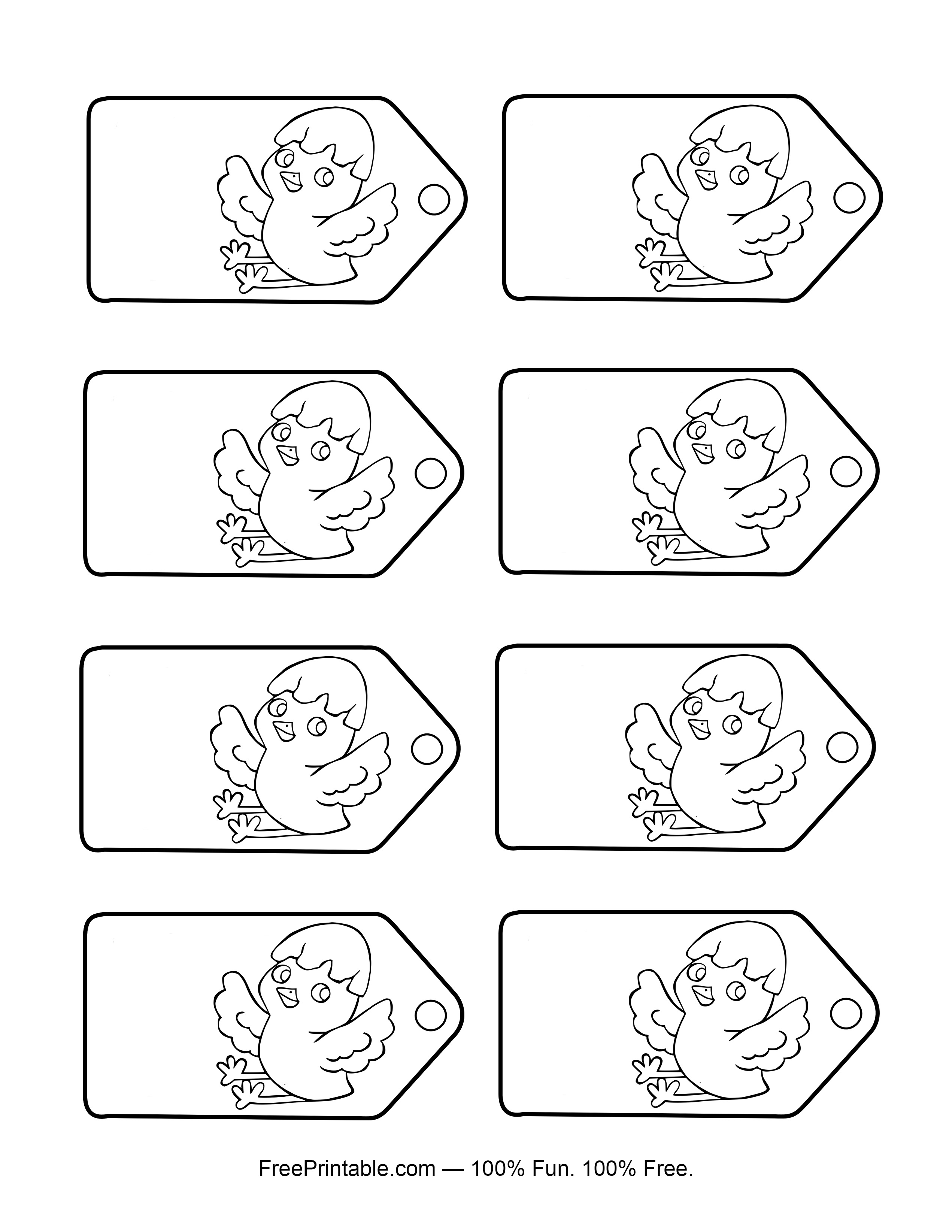 FreePrintable.com — 100% Fun. 100% Free.