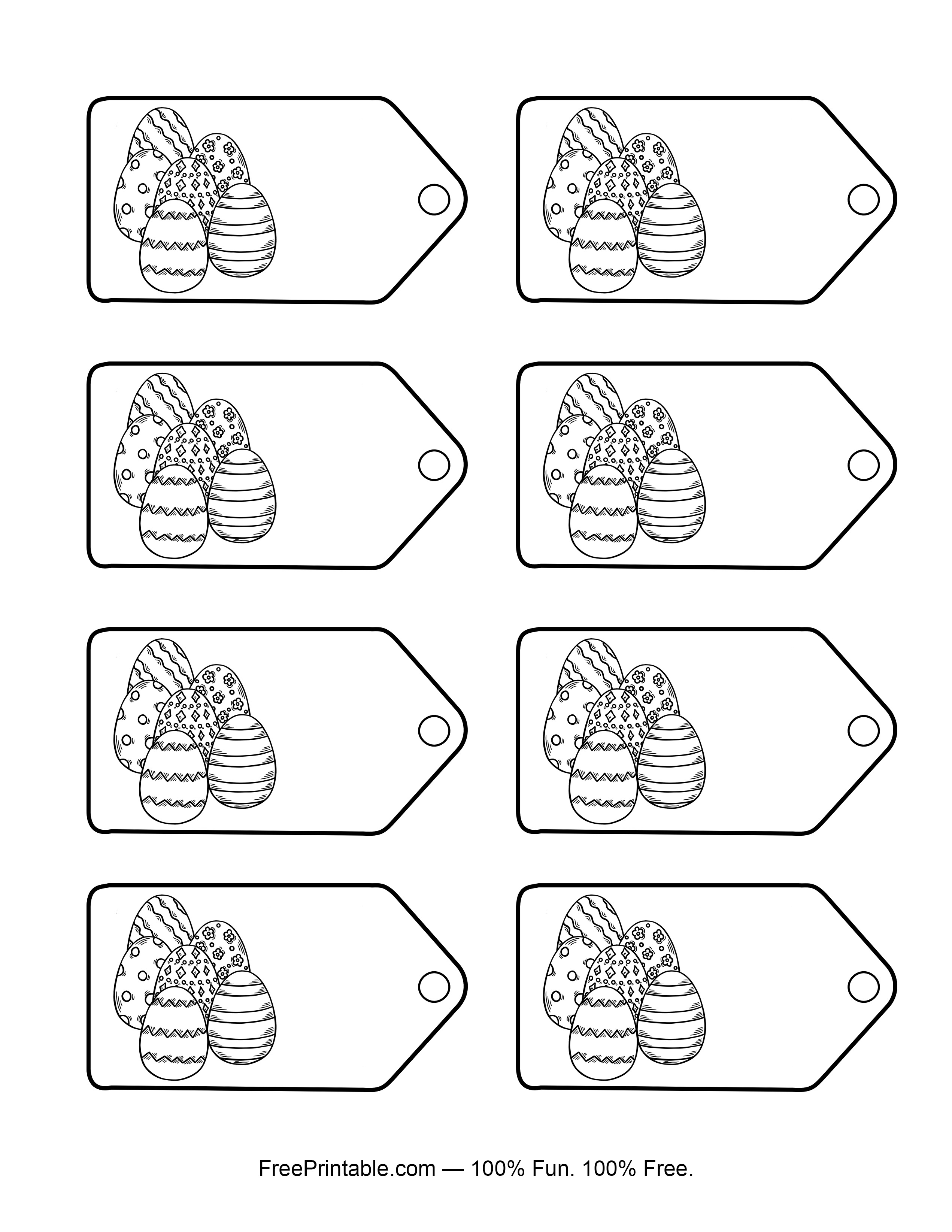 FreePrintable.com — 100% Fun. 100% Free.